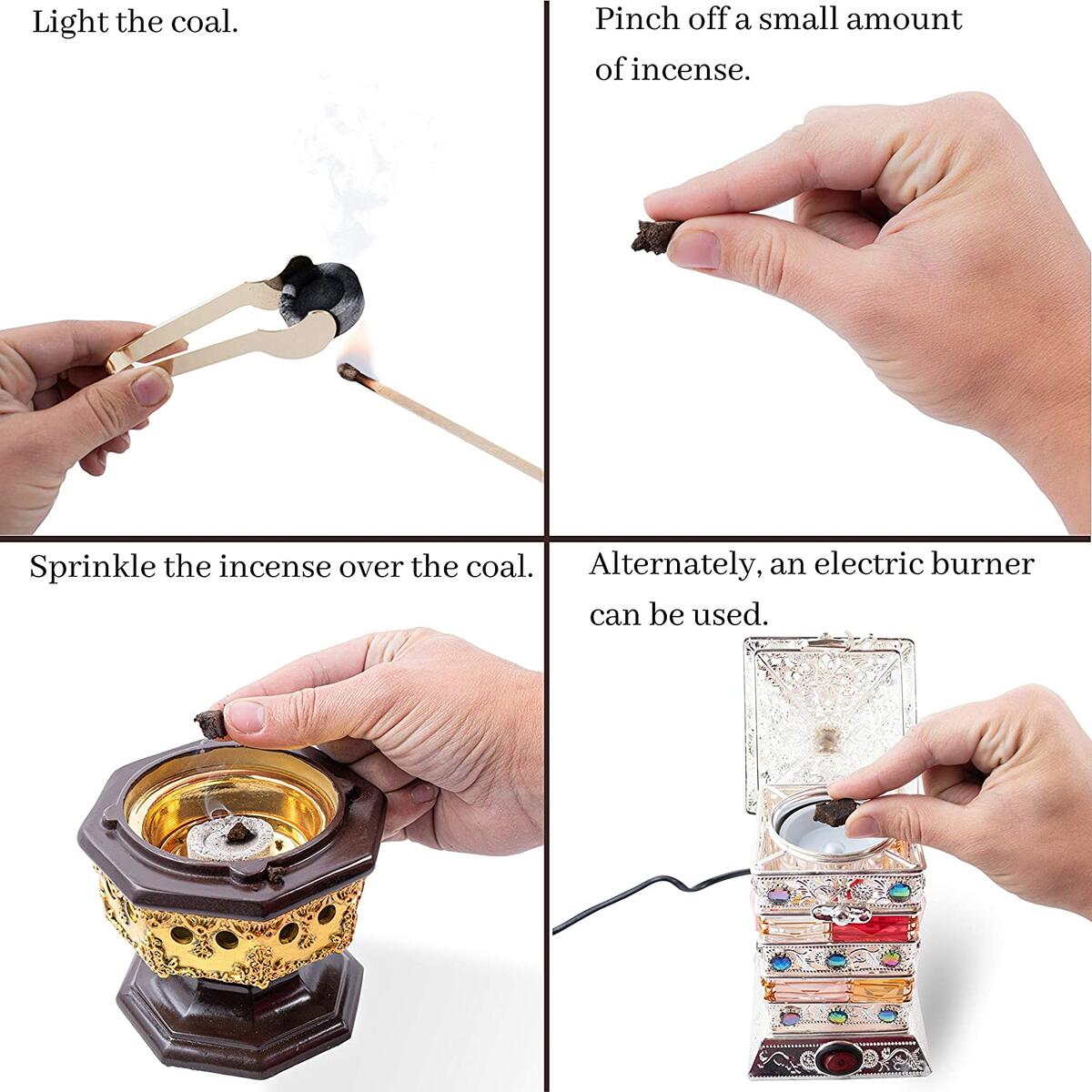 Light the coal.

Pinch off a small amount of incense.

Sprinkle the incense over the coal.

Alternately, an electric burner can be used.