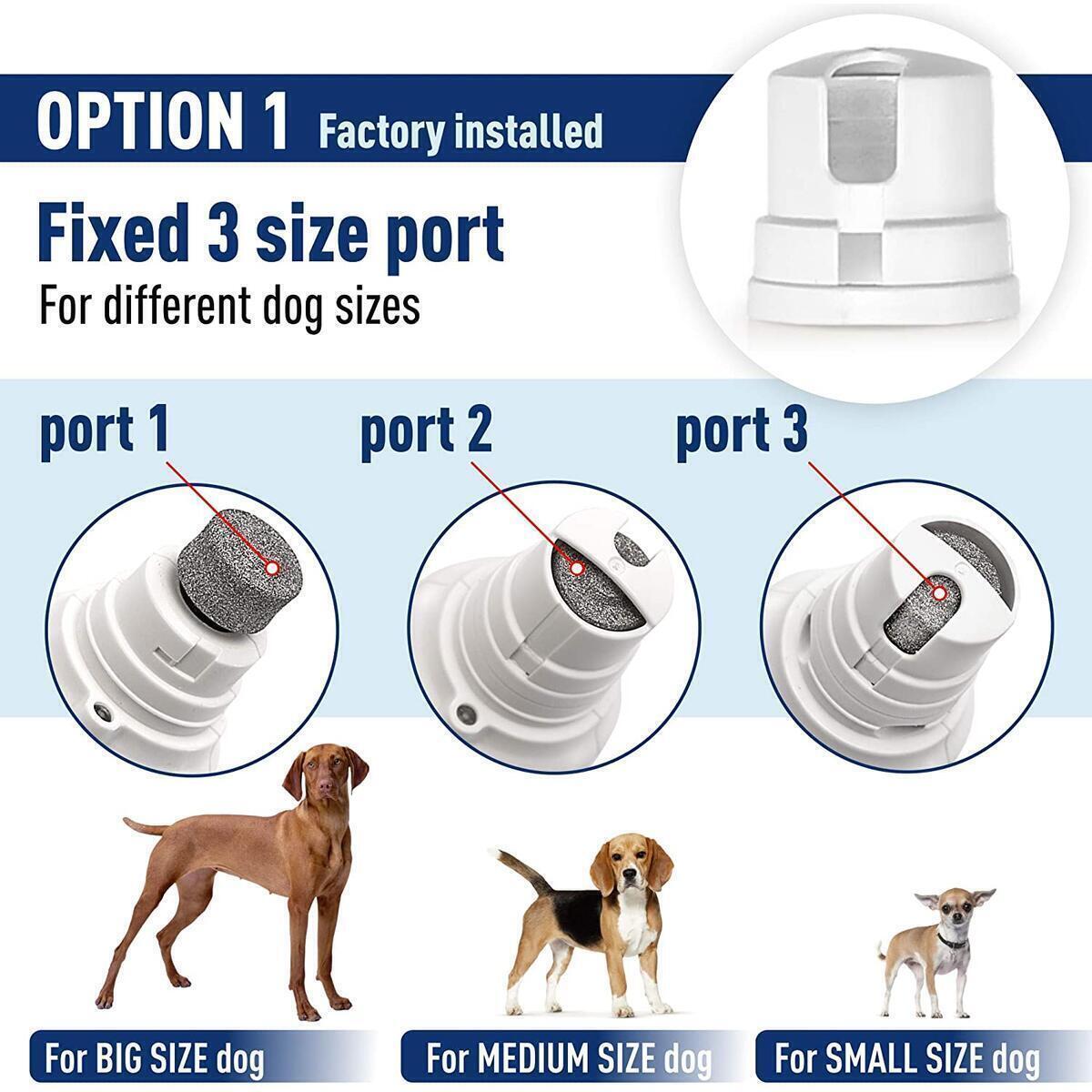 OPTION 1 Factory installed

Fixed 3 size port

For different dog sizes

port 1

port 2

port 3

For BIG SIZE dog

For MEDIUM SIZE dog

For SMALL SIZE dog