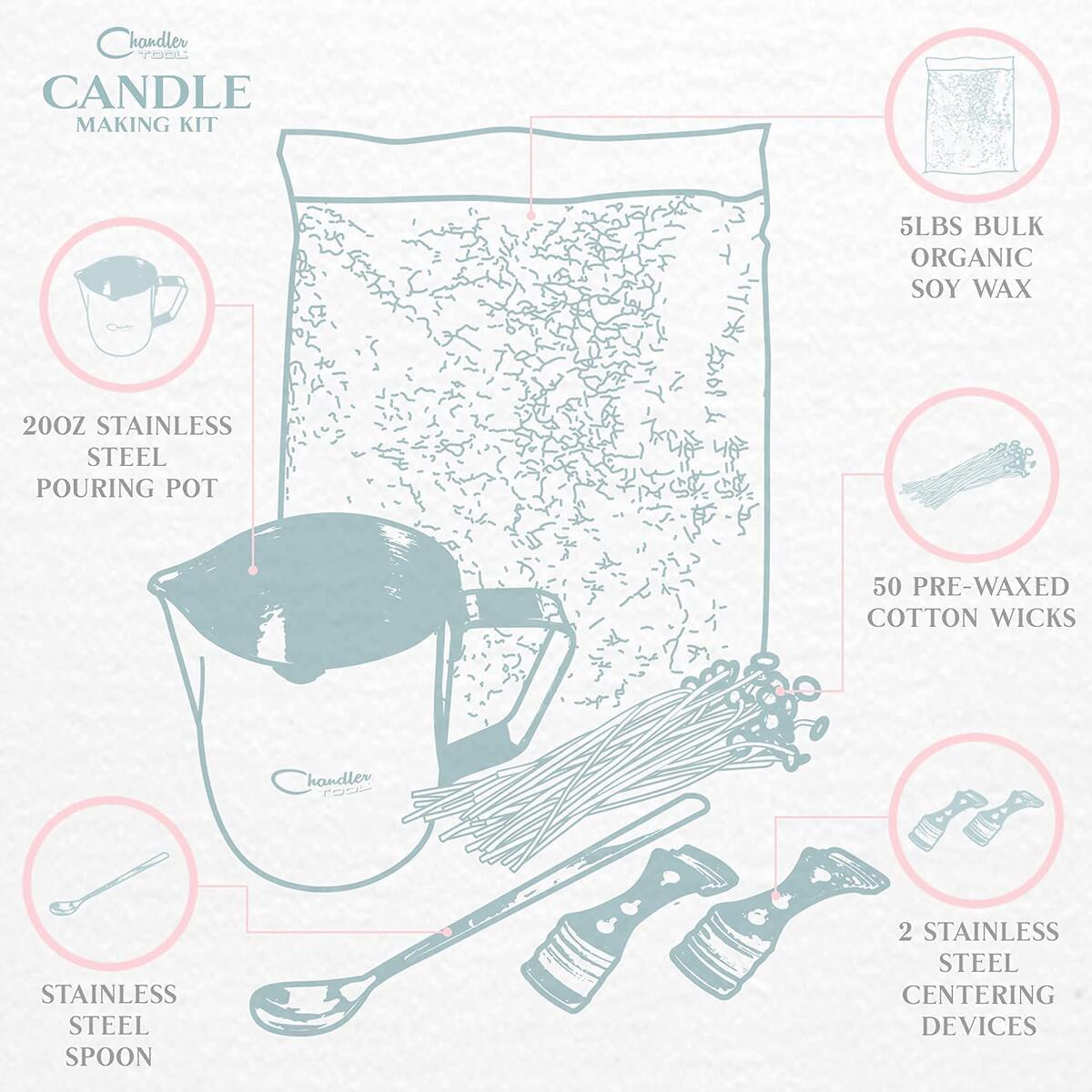 Chandler TOOL

CANDLE
MAKING KIT

5LBS BULK ORGANIC SOY WAX

20OZ STAINLESS STEEL POURING POT

50 PRE-WAXED COTTON WICKS

Chandler TOOL

2 STAINLESS STEEL CENTERING DEVICES

STAINLESS STEEL SPOON