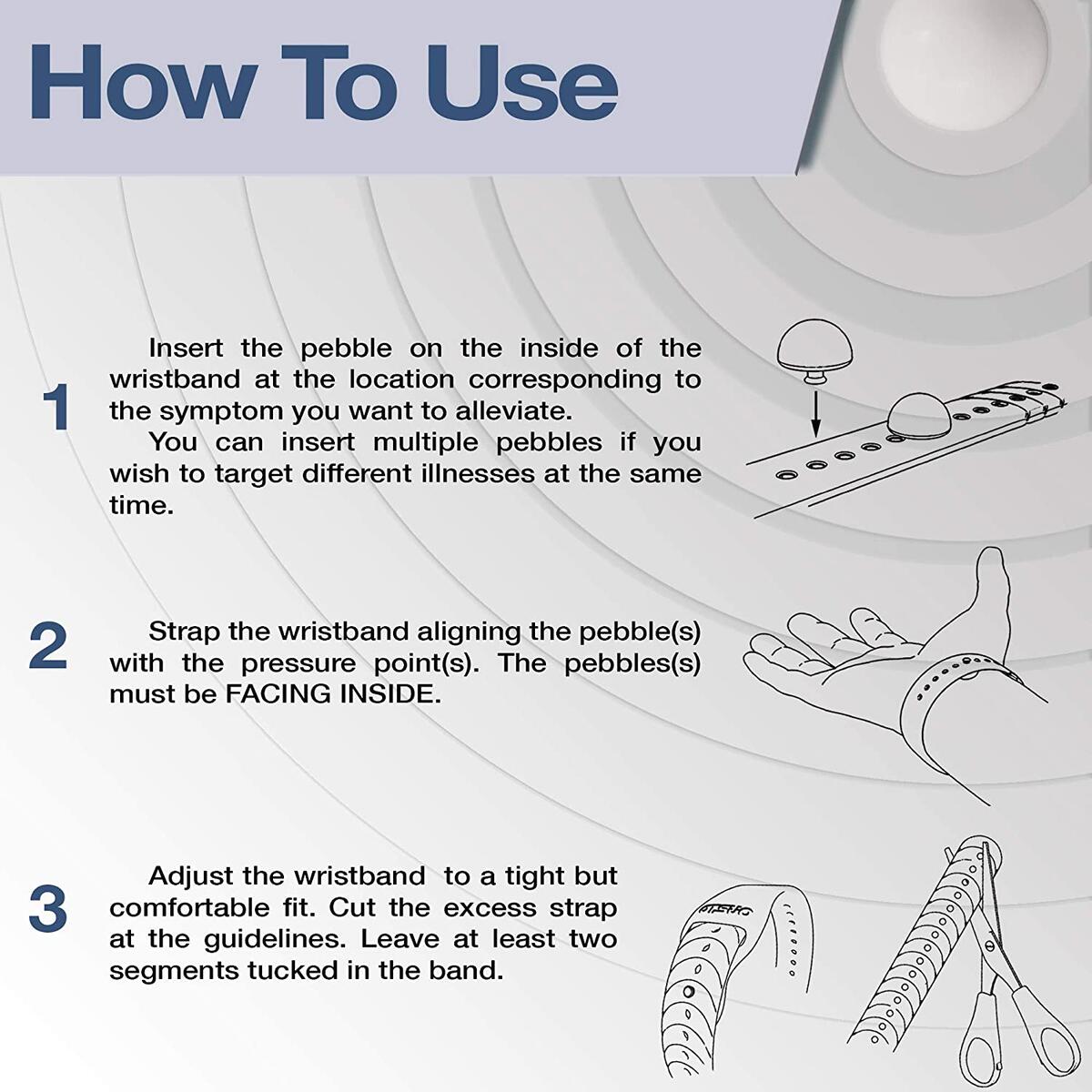 How To Use

1

Insert the pebble on the inside of the wristband at the location corresponding to the symptom you want to alleviate.

You can insert multiple pebbles if you wish to target different illnesses at the same time.

2

Strap the wristband aligning the pebble(s) with the pressure point(s). The pebbles(s) must be FACING INSIDE.

3

Adjust the wristband to a tight but comfortable fit. Cut the excess strap at the guidelines. Leave at least two segments tucked in the band.