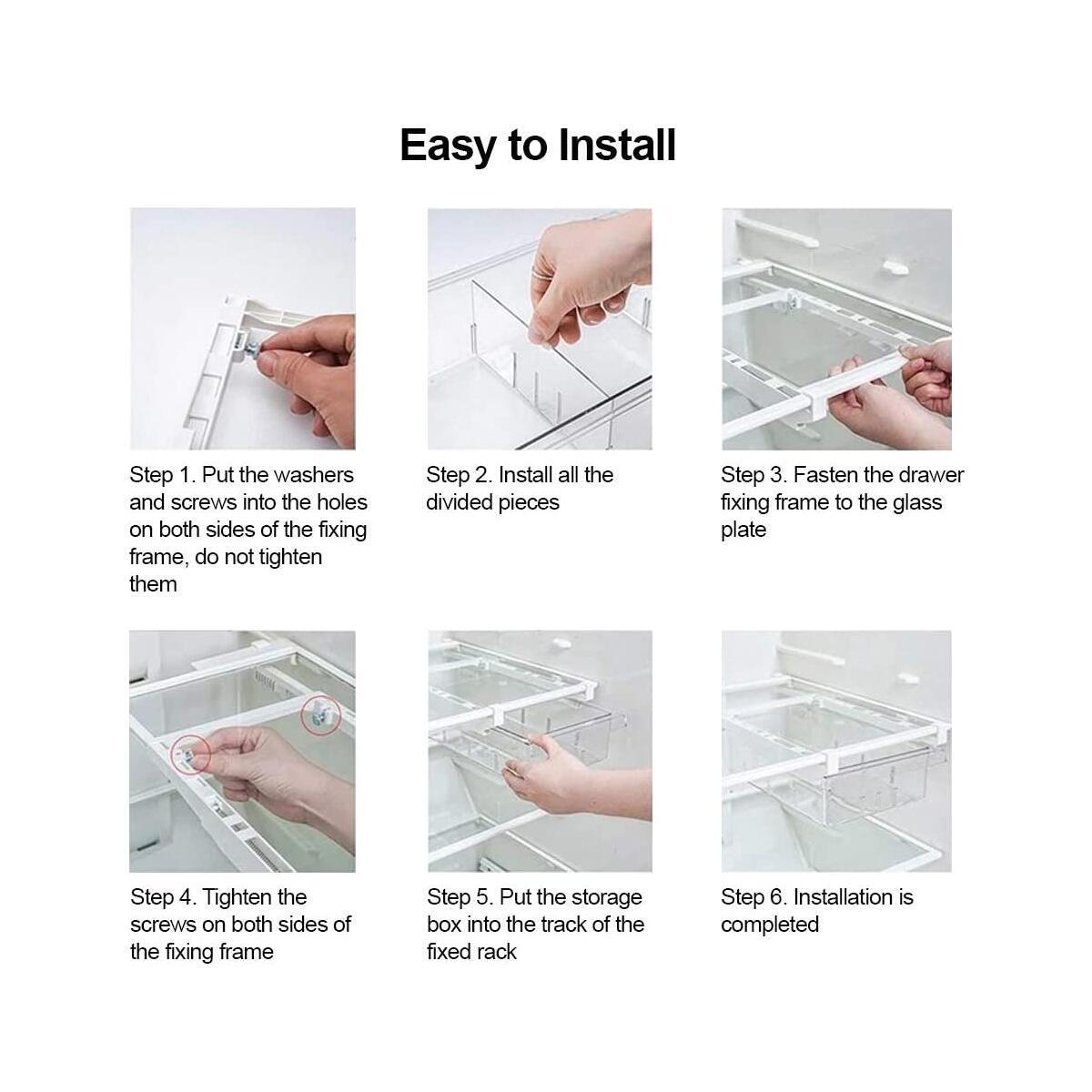 Easy to Install

Step 1. Put the washers and screws into the holes on both sides of the fixing frame, do not tighten them

Step 2. Install all the divided pieces

Step 3. Fasten the drawer fixing frame to the glass plate

Step 4. Tighten the screws on both sides of the fixing frame

Step 5. Put the storage box into the track of the fixed rack

Step 6. Installation is completed