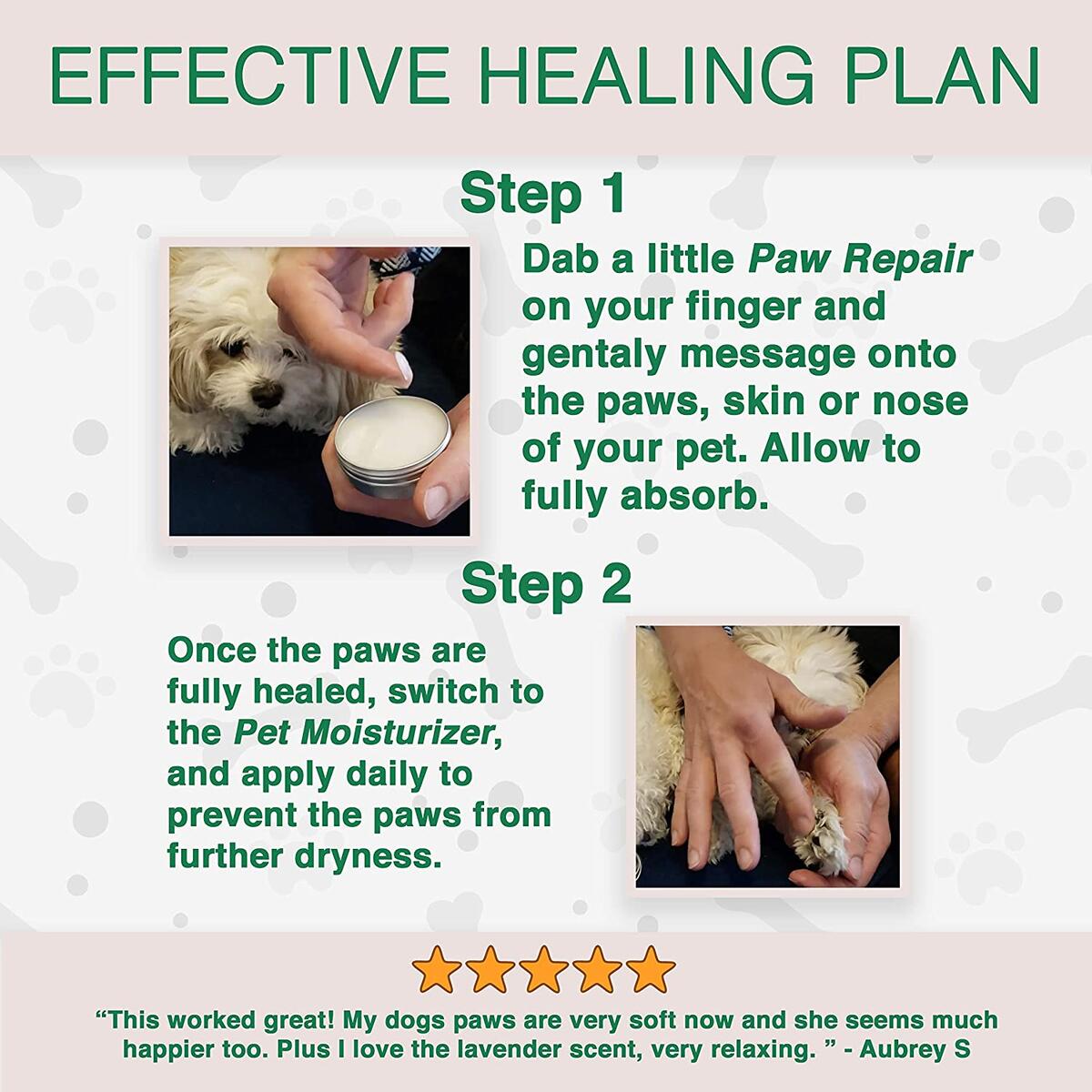 EFFECTIVE HEALING PLAN

Step 1

Dab a little Paw Repair on your finger and gentaly message onto the paws, skin or nose of your pet. Allow to fully absorb.

Step 2

Once the paws are fully healed, switch to the Pet Moisturizer, and apply daily to prevent the paws from further dryness.

“This worked great! My dogs paws are very soft now and she seems much happier too. Plus I love the lavender scent, very relaxing. ” - Aubrey S