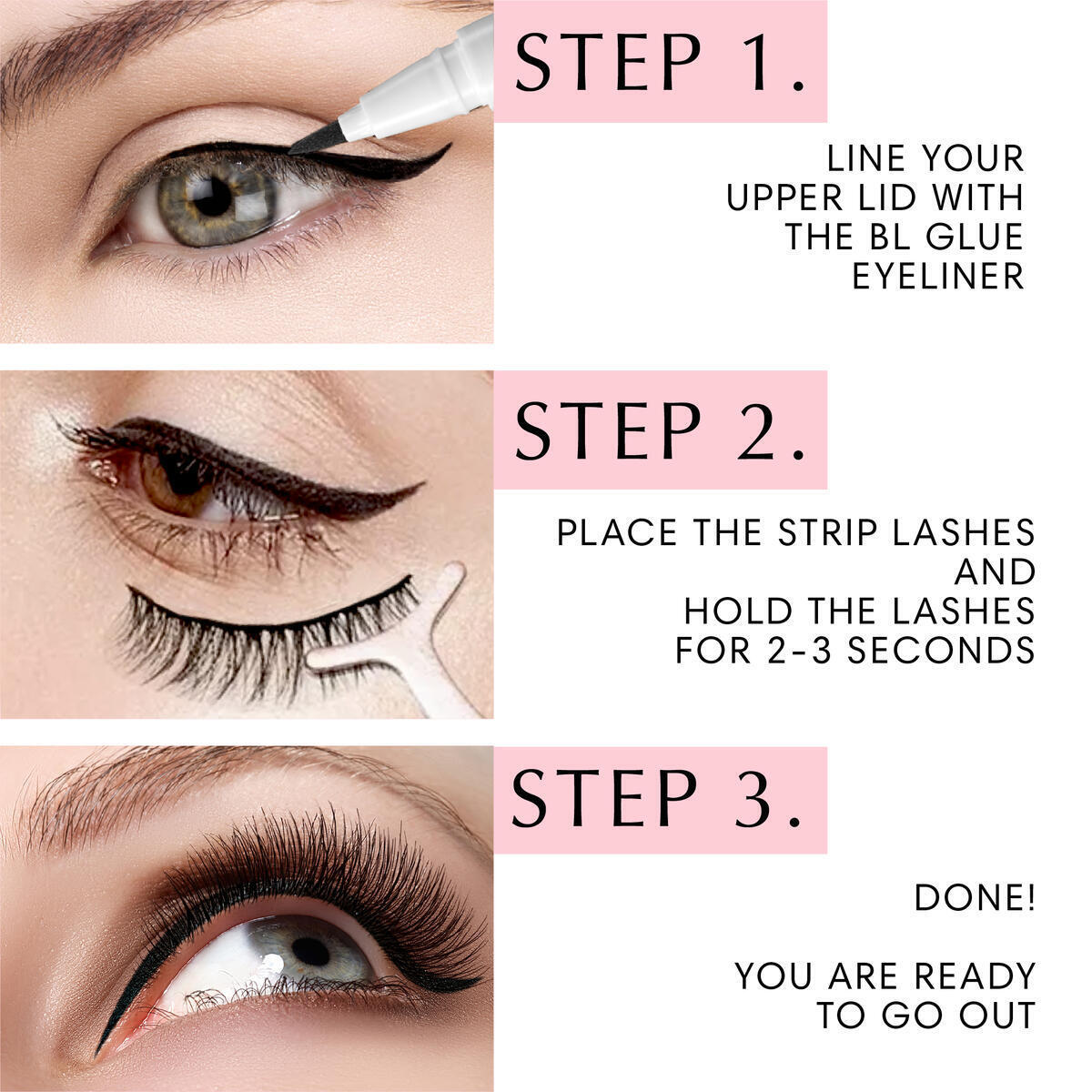 STEP 1.

LINE YOUR UPPER LID WITH THE BL GLUE EYELINER

STEP 2.

PLACE THE STRIP LASHES AND HOLD THE LASHES FOR 2-3 SECONDS

STEP 3.

DONE!

YOU ARE READY TO GO OUT