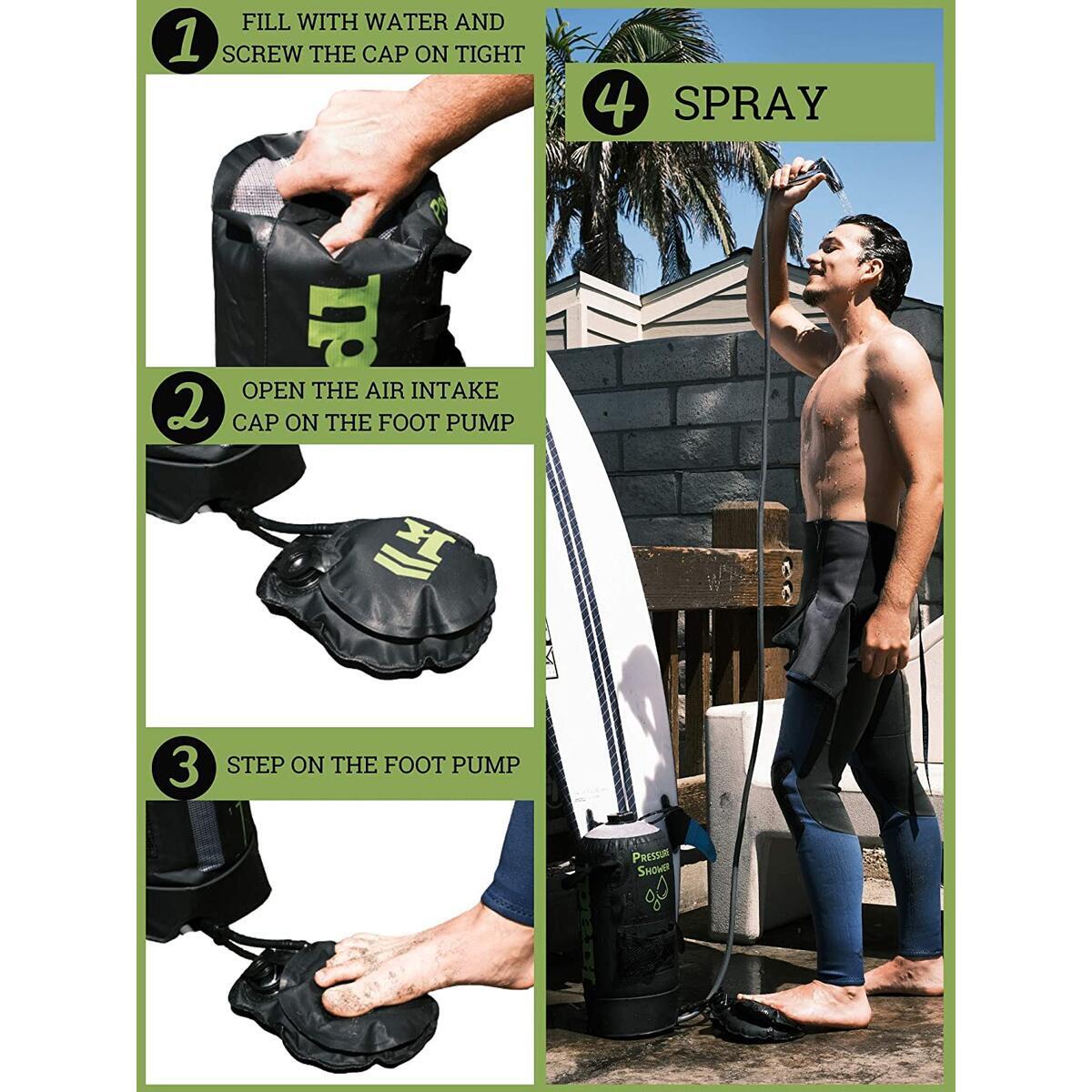 1 FILL WITH WATER AND SCREW THE CAP ON TIGHT

2 OPEN THE AIR INTAKE CAP ON THE FOOT PUMP

3 STEP ON THE FOOT PUMP

4 SPRAY

PRESSURE SHOWER