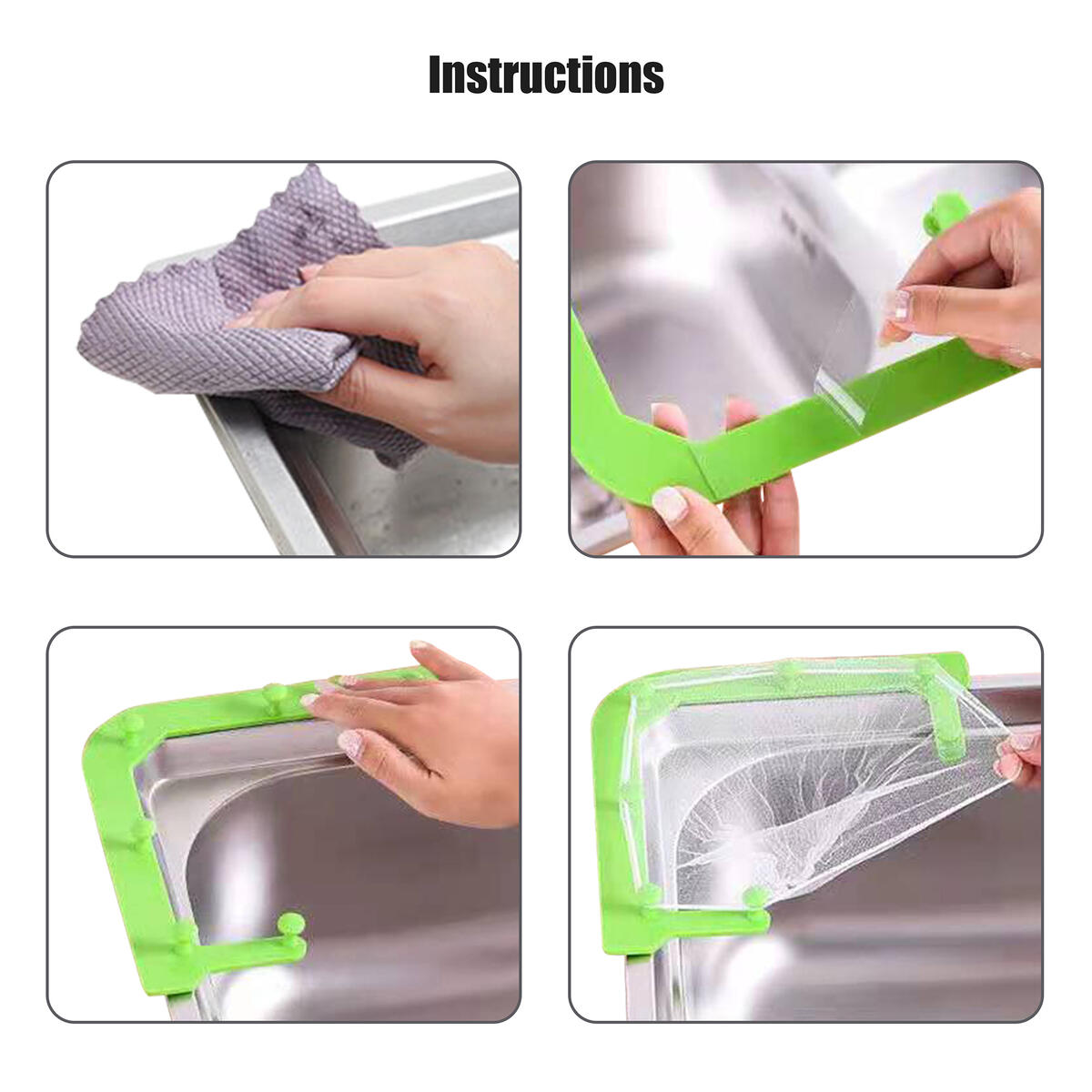 Instructions