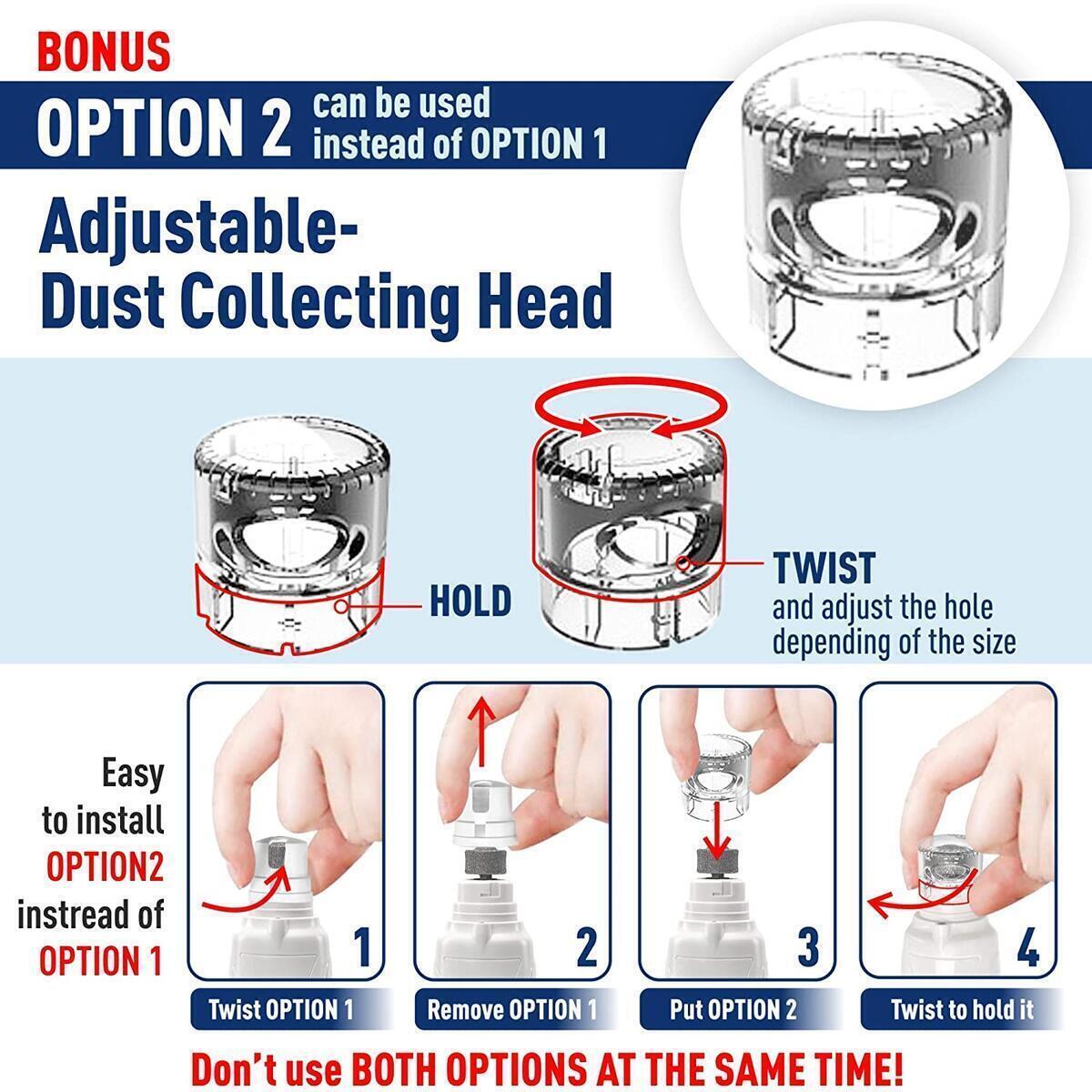 BONUS

OPTION 2 can be used instead of OPTION 1

Adjustable-Dust Collecting Head

HOLD

TWIST and adjust the hole depending of the size

Easy to install OPTION2 instread of OPTION 1

1
Twist OPTION 1

2
Remove OPTION 1

3
Put OPTION 2

4
Twist to hold it

Don't use BOTH OPTIONS AT THE SAME TIME!