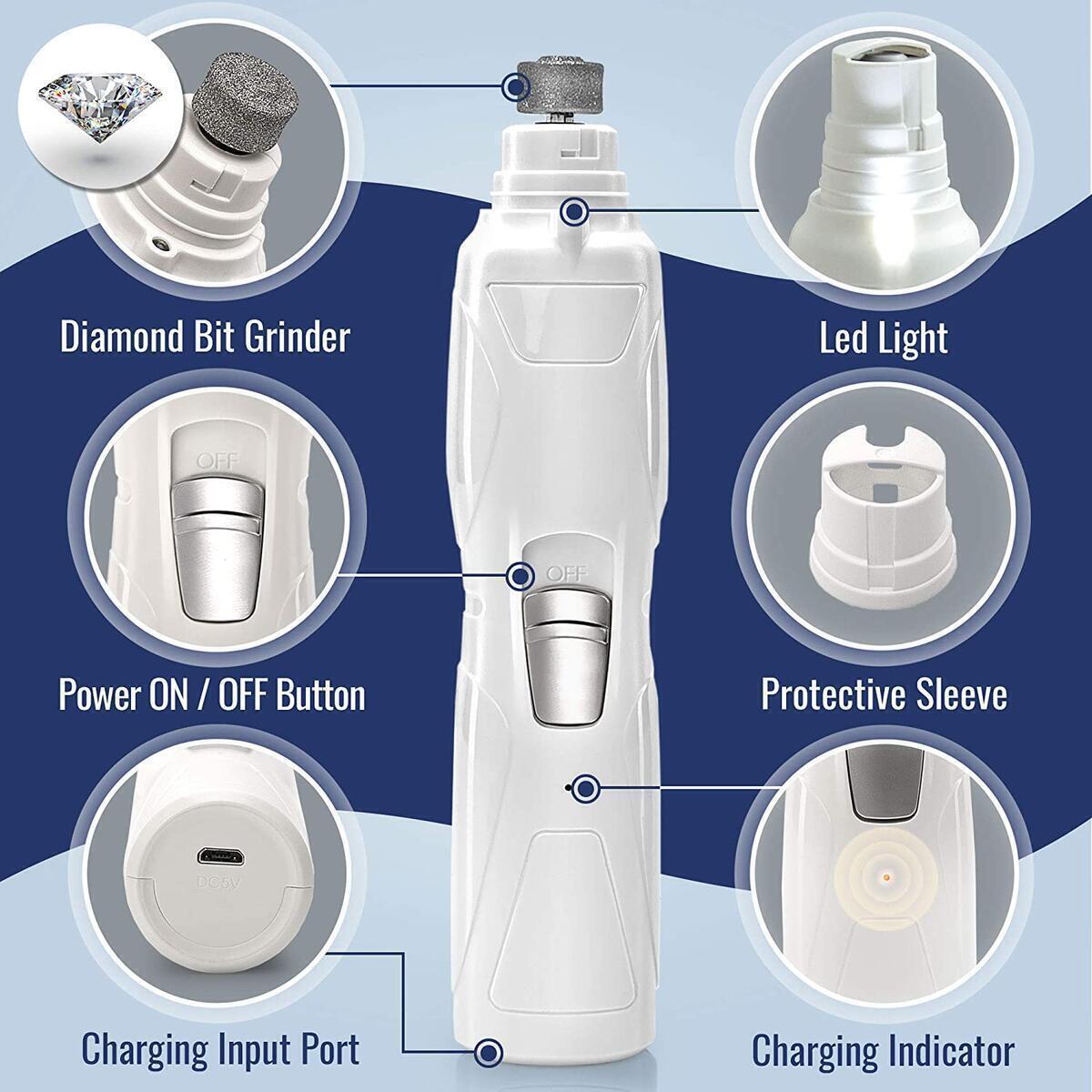 Diamond Bit Grinder

Led Light

OFF

OFF

Power ON / OFF Button

Protective Sleeve

DC5V

Charging Input Port

Charging Indicator